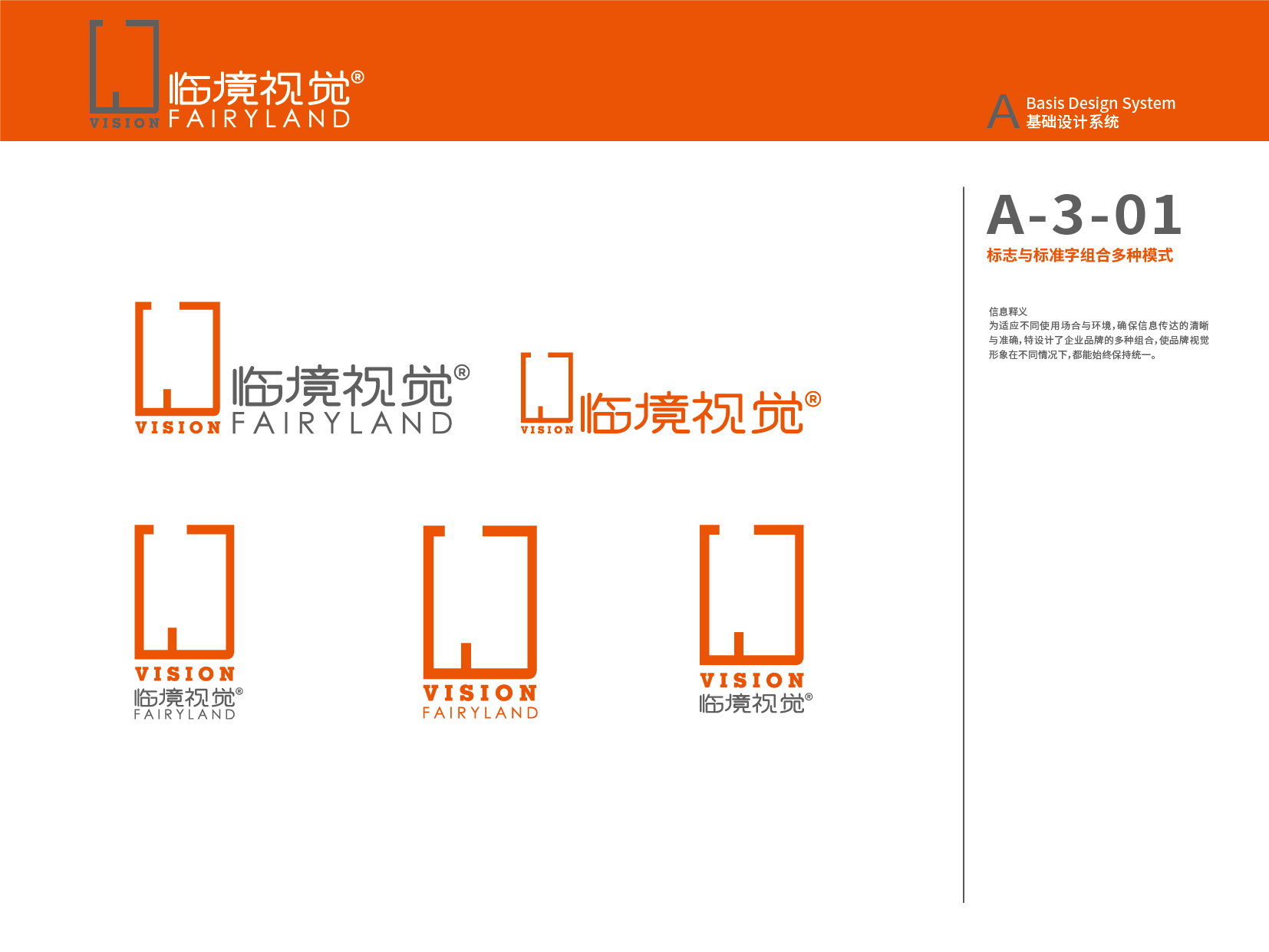 VISION 临境视觉®
FAIRYLAND

A Basis Design System
基础设计系统

A-3-01
标志与标准字组合多种模式

信息释义
为适应不同使用场合与环境，确保信息传达的清晰与准确，特设计了企业品牌的多种组合，使品牌视觉形象在不同情况下，都能始终保持统一。

VISION 临境视觉®
FAIRYLAND

VISION 临境视觉®

VISION
临境视觉®
FAIRYLAND

VISION
FAIRYLAND

VISION
临境视觉®